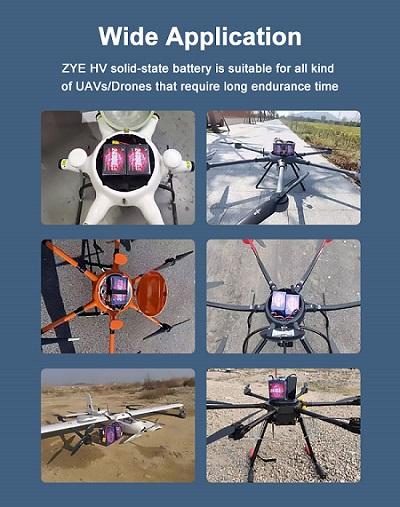 Wide Application

ZYE HV solid-state battery is suitable for all kind of UAVs/Drones that require long endurance time